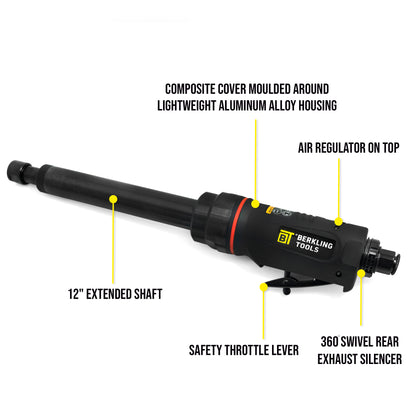 COMPOSITE COVER MOULDED AROUND LIGHTWEIGHT ALUMINUM ALLOY HOUSING

AIR REGULATOR ON TOP

BT BERKLING TOOLS

12" EXTENDED SHAFT

SAFETY THROTTLE LEVER

360° SWIVEL REAR EXHAUST SILENCER